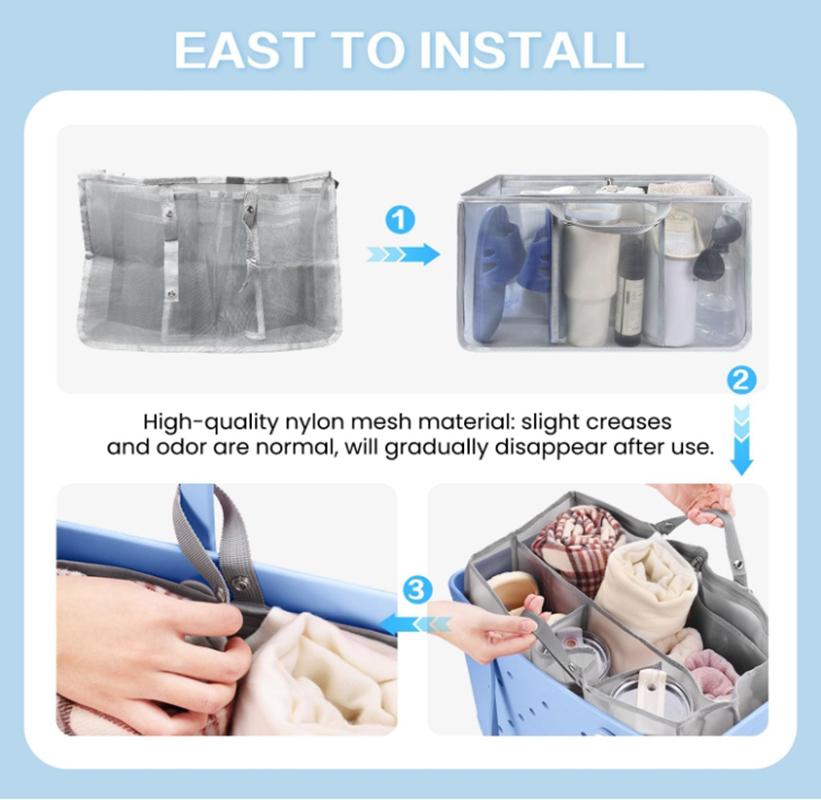 EAST TO INSTALL

1

2

High-quality nylon mesh material: slight creases and odor are normal, will gradually disappear after use.

3